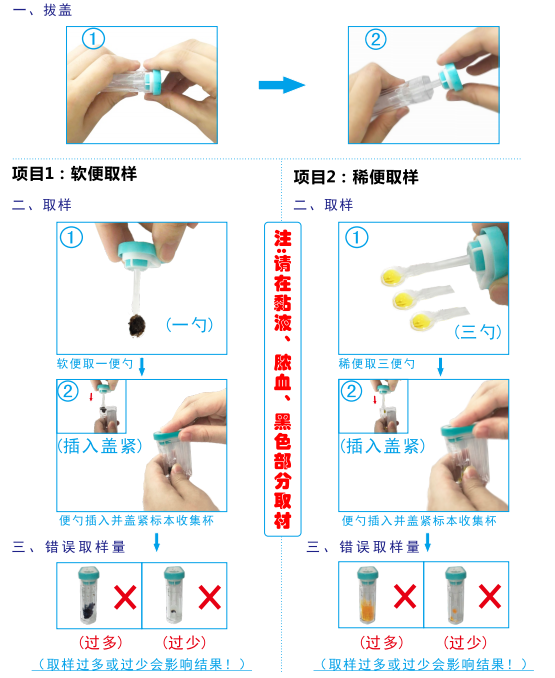 一、拔盖

①

②

项目1：软便取样

二、取样

①

(一勺)

软便取一便勺

②

(插入盖紧)

便勺插入并盖紧标本收集杯

三、错误取样量

(过多)　(过少)

(取样过多或过少会影响结果！)

注:请在黏液、脓血、黑色部分取材

项目2：稀便取样

二、取样

①

(三勺)

稀便取三便勺

②

(插入盖紧)

便勺插入并盖紧标本收集杯

三、错误取样量

(过多)　(过少)

(取样过多或过少会影响结果！)